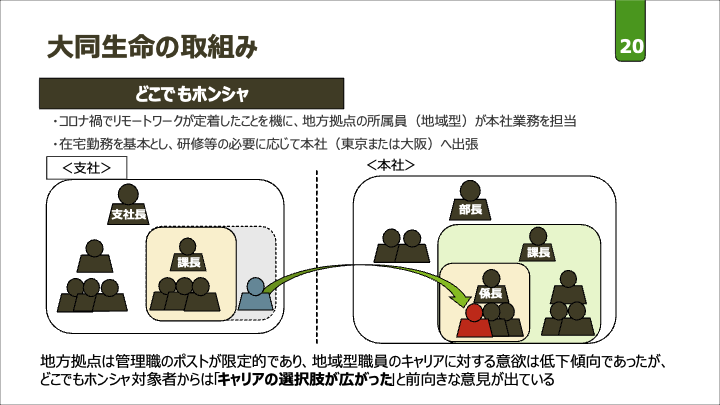 大同生命の取組み

20

どこでもホンシャ

・コロナ禍でリモートワークが定着したことを機に、地方拠点の所属員（地域型）が本社業務を担当

・在宅勤務を基本とし、研修等の必要に応じて本社（東京または大阪）へ出張

＜支社＞

支社長

課長

＜本社＞

部長

課長

係長

地方拠点は管理職のポストが限定的であり、地域型職員のキャリアに対する意欲は低下傾向であったが、どこでもホンシャ対象者からは「キャリアの選択肢が広がった」と前向きな意見が出ている